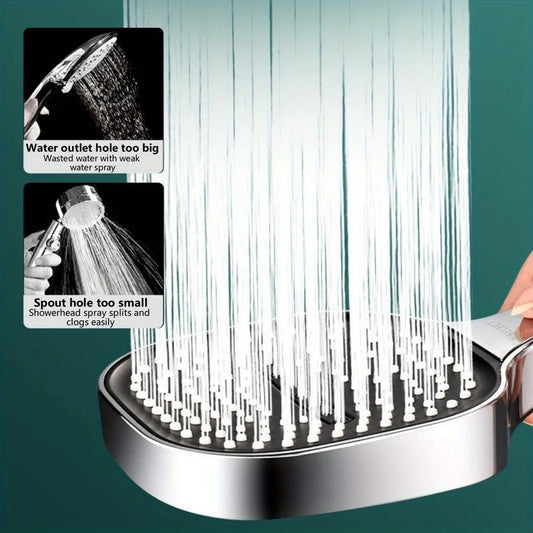 Water outlet hole too big
Wasted water with weak water spray

Spout hole too small
Showerhead spray splits and clogs easily